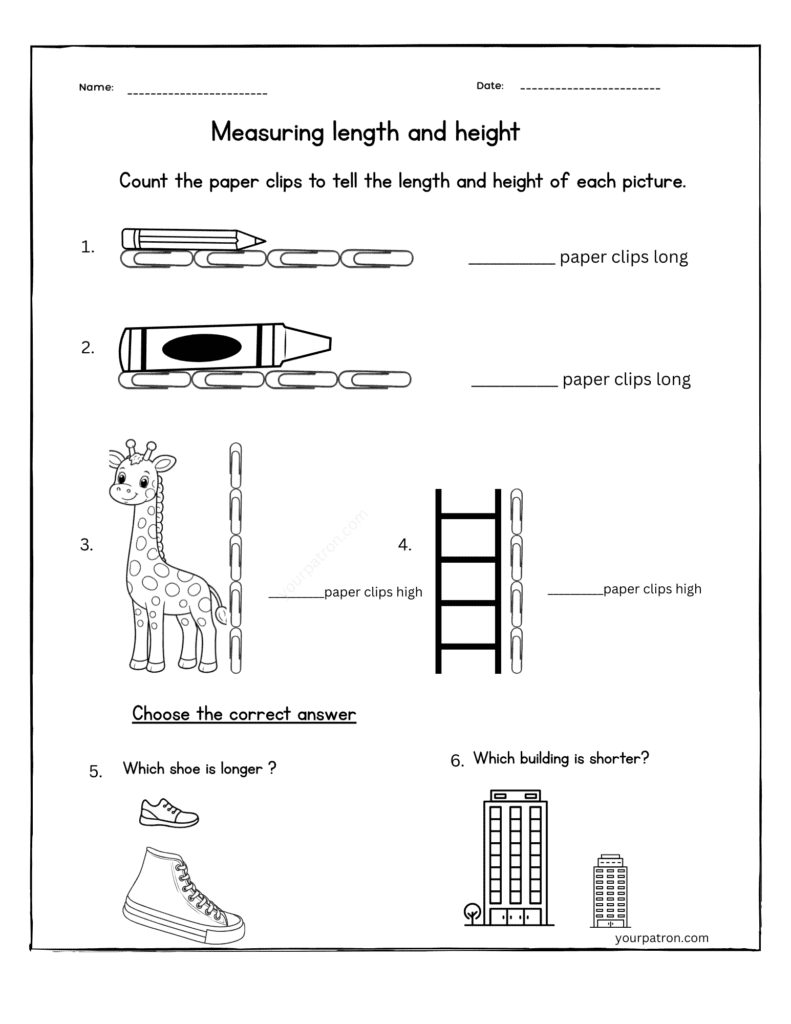 Name: ________________________

Date: ________________________

Measuring length and height

Count the paper clips to tell the length and height of each picture.

1. __________ paper clips long

2. __________ paper clips long

3. ________paper clips high

yourpatron.com

4. ________paper clips high

Choose the correct answer

5. Which shoe is longer ?

6. Which building is shorter?

yourpatron.com