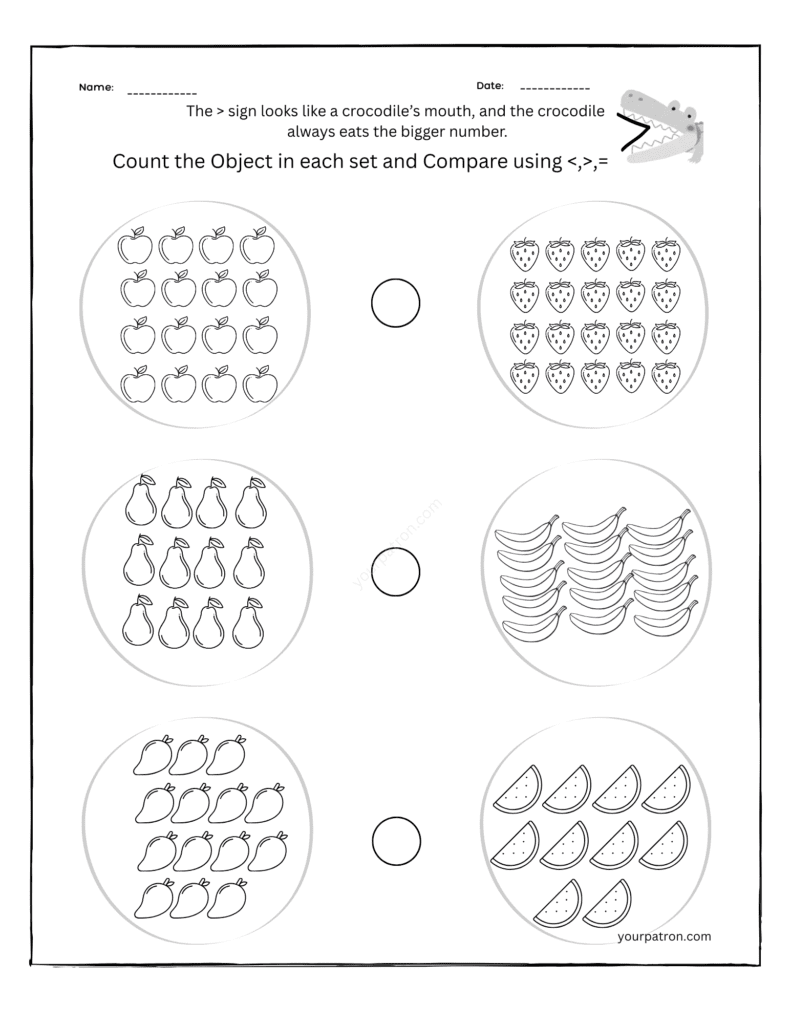 Name: ____________

Date: ____________

The > sign looks like a crocodile's mouth, and the crocodile always eats the bigger number.

Count the Object in each set and Compare using <,>,=

yourpatron.com

yourpatron.com