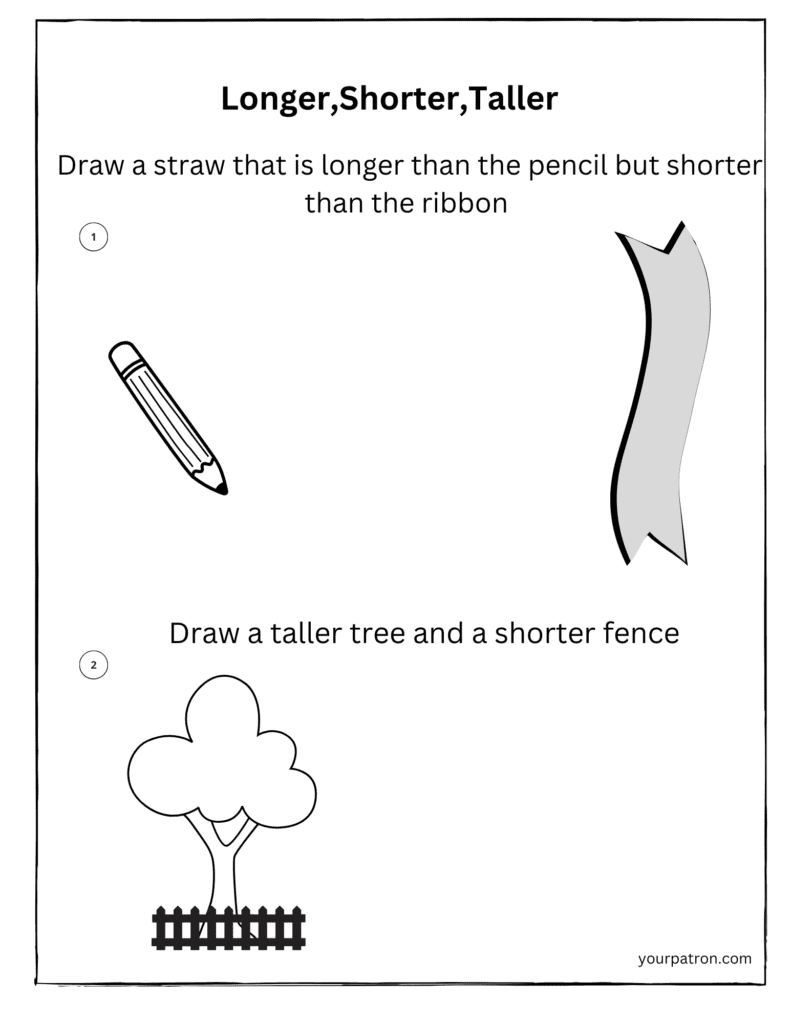 Longer,Shorter,Taller

Draw a straw that is longer than the pencil but shorter than the ribbon

1

Draw a taller tree and a shorter fence

2

yourpatron.com