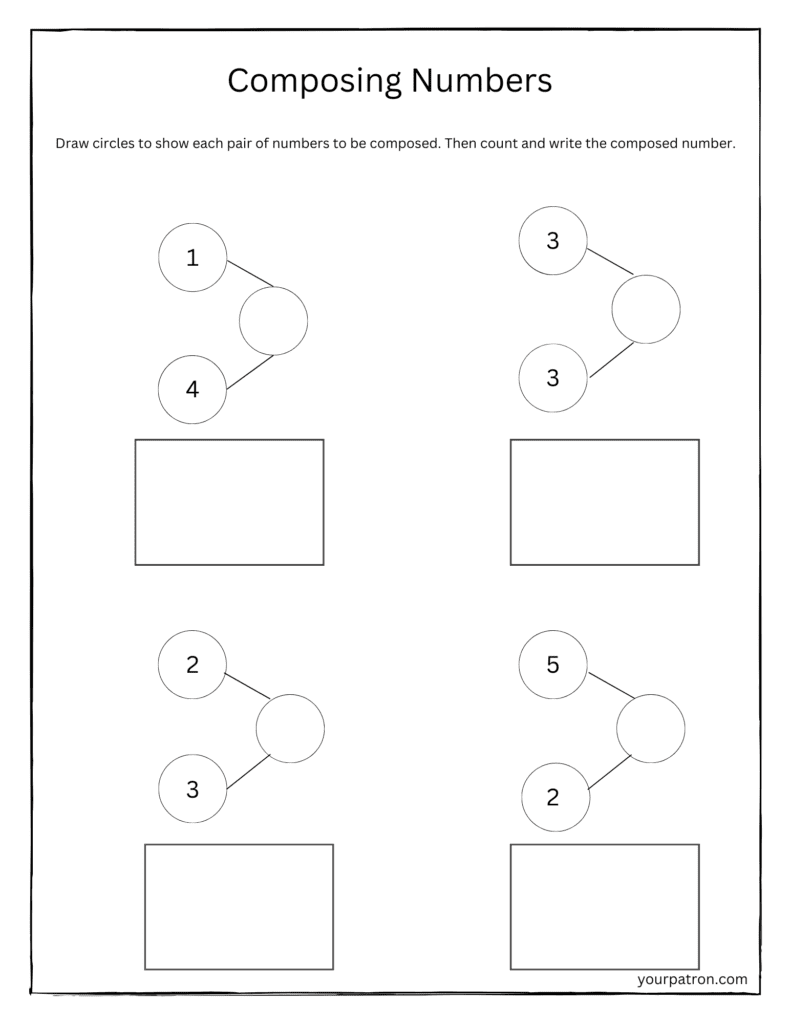 Composing Numbers

Draw circles to show each pair of numbers to be composed. Then count and write the composed number.

1

4

3

3

2

3

5

2

yourpatron.com