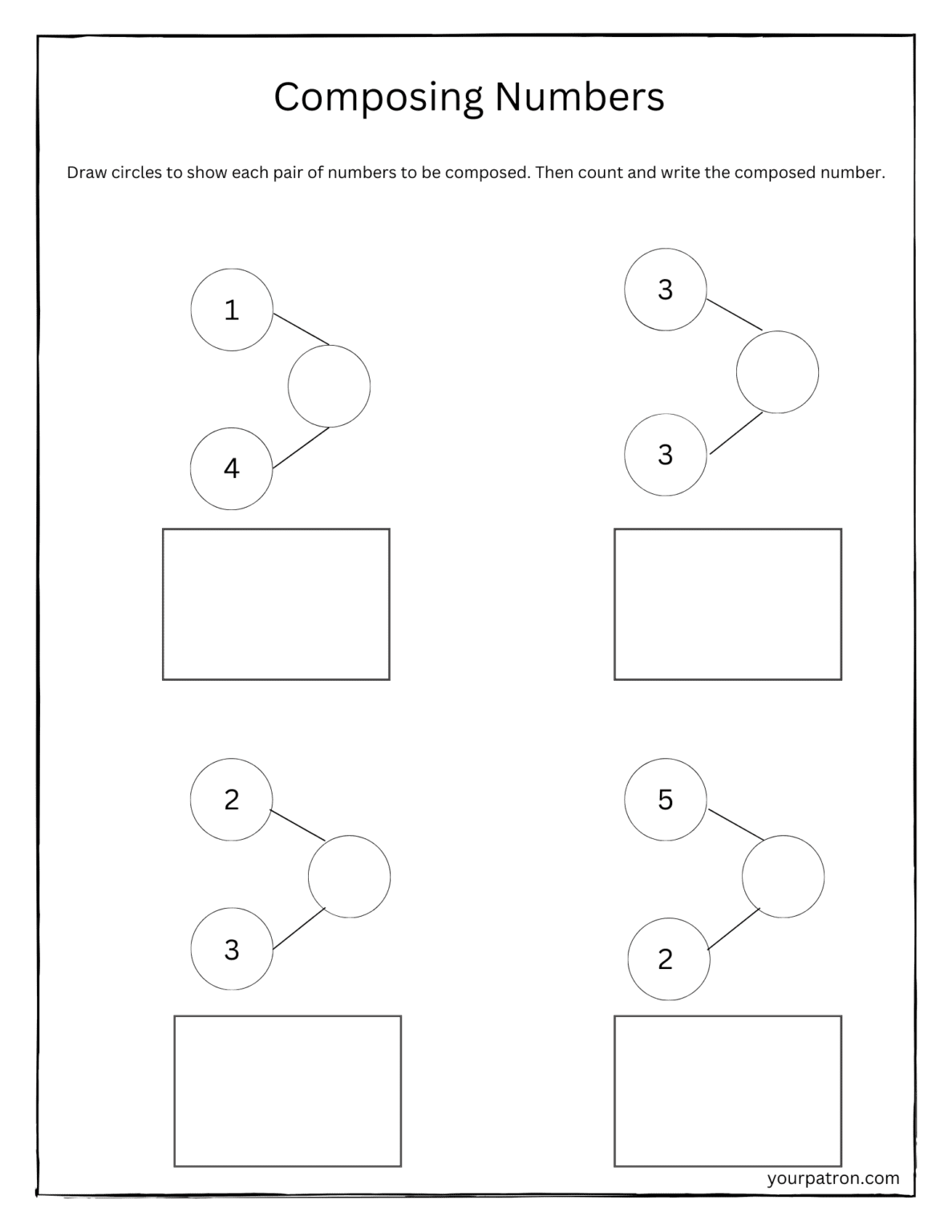 Composing Numbers

Draw circles to show each pair of numbers to be composed. Then count and write the composed number.

1

4

3

3

2

3

5

2

yourpatron.com