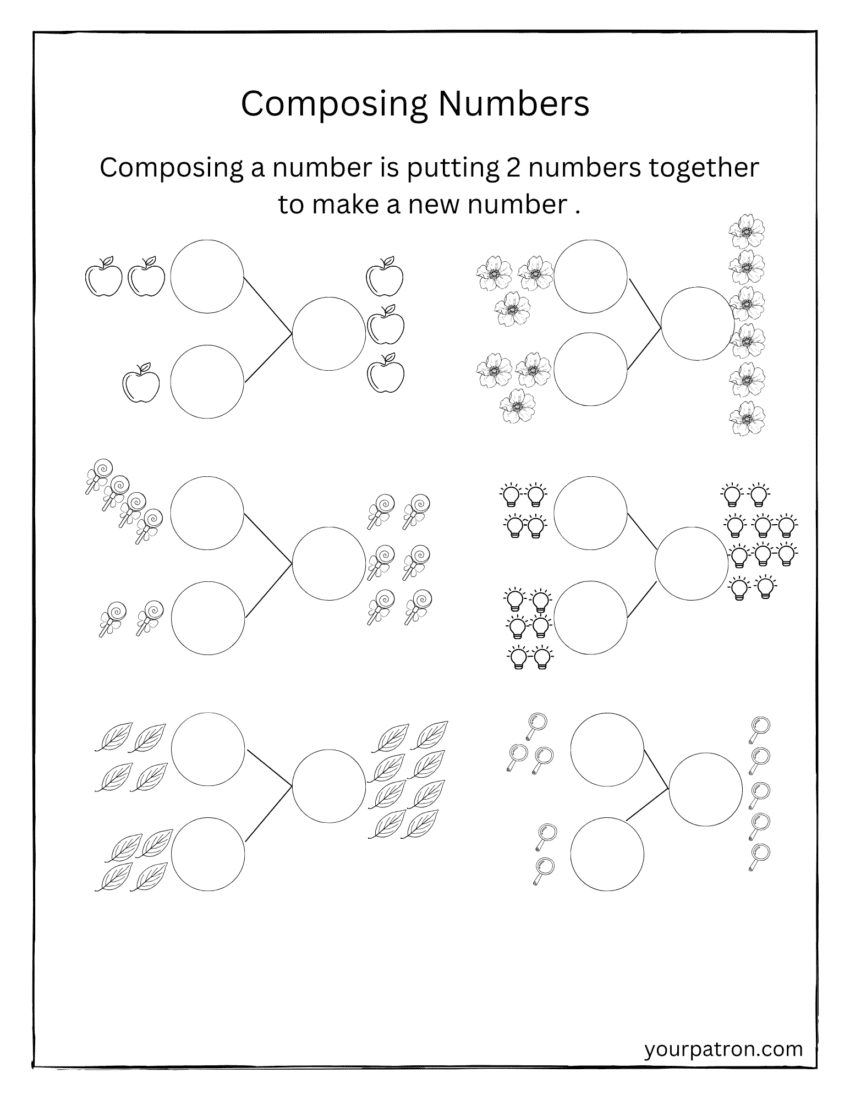 Composing Numbers

Composing a number is putting 2 numbers together to make a new number .

yourpatron.com