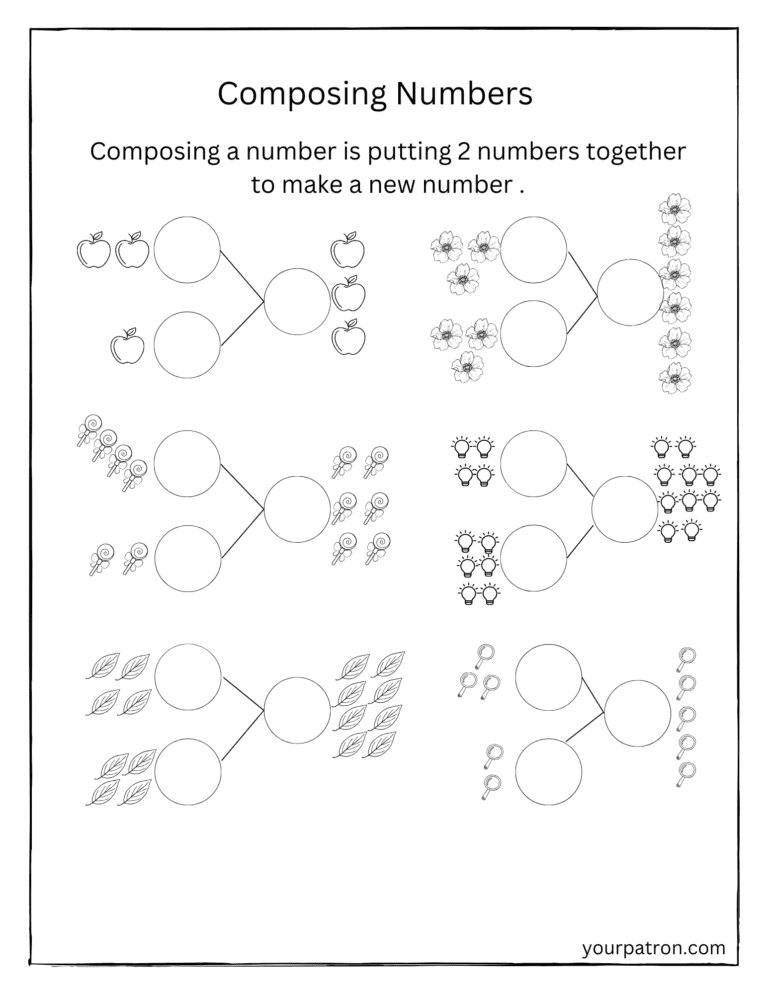 Composing Numbers

Composing a number is putting 2 numbers together to make a new number .

yourpatron.com