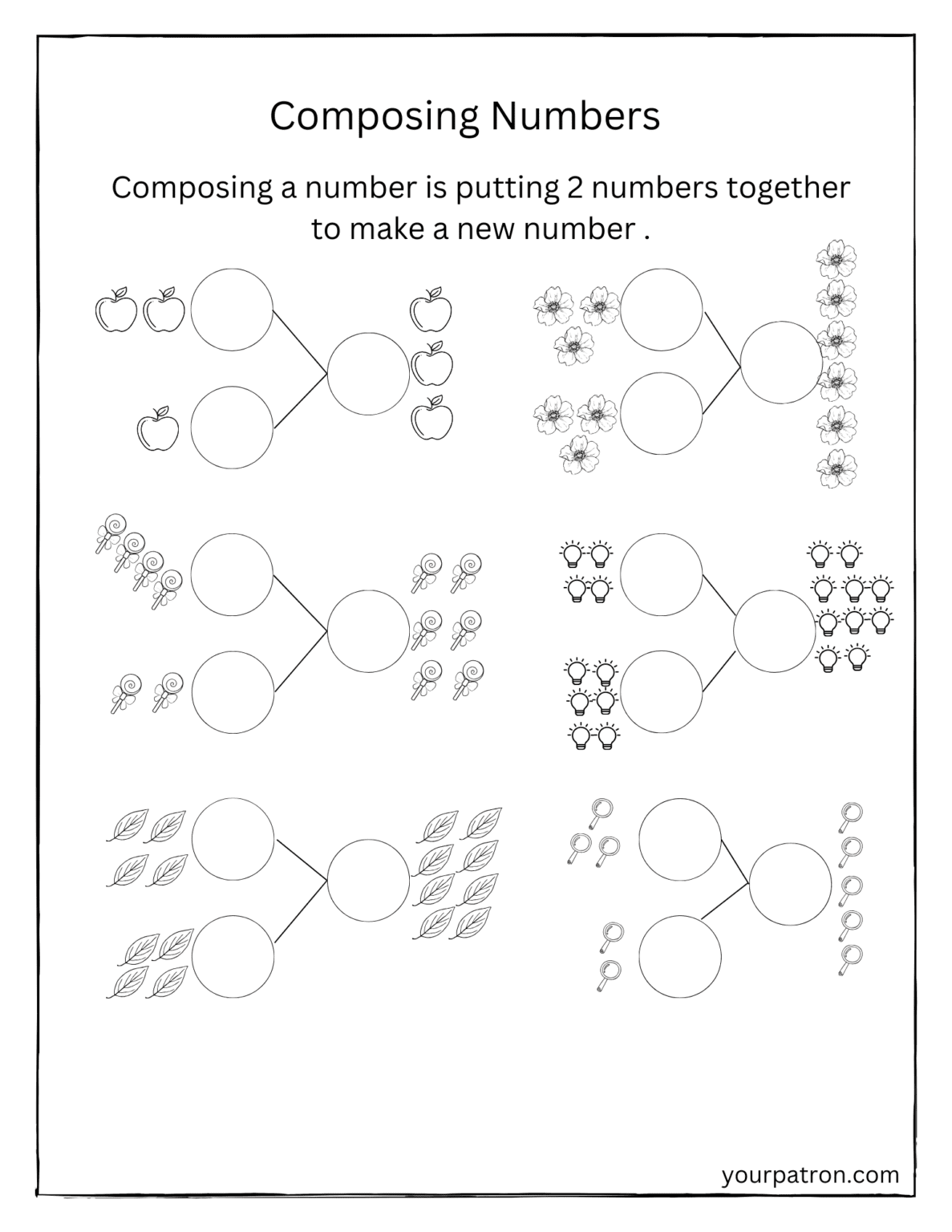 Composing Numbers

Composing a number is putting 2 numbers together to make a new number .

yourpatron.com