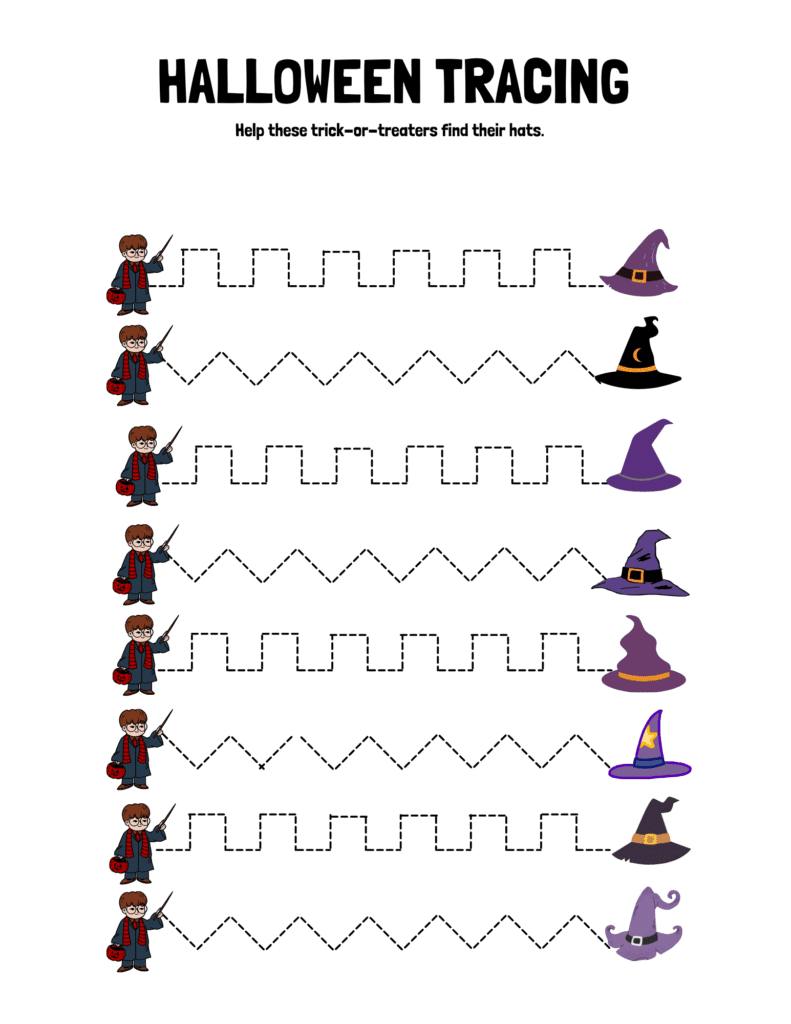 HALLOWEEN TRACING

Help these trick-or-treaters find their hats.